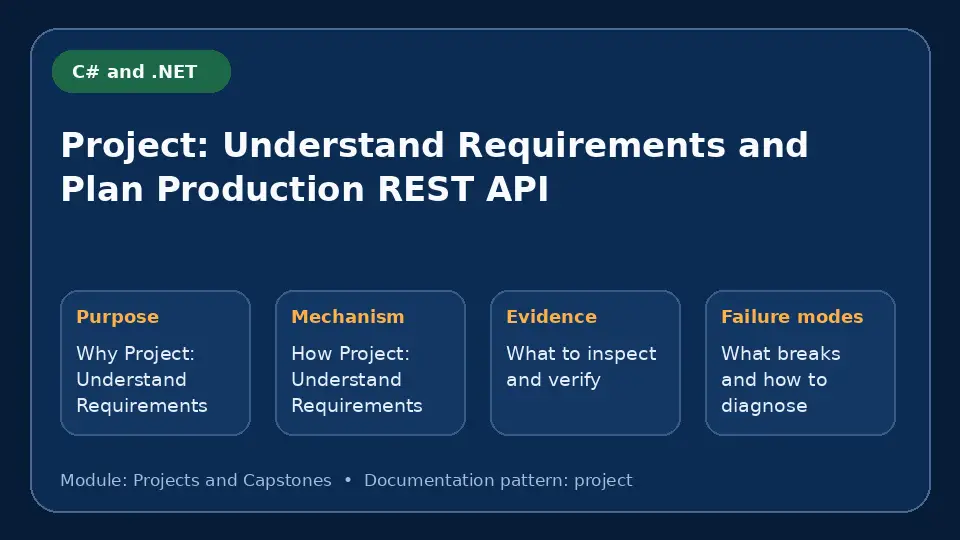 C# and .NET

Project: Understand Requirements and Plan Production REST API

Purpose
Why Project: Understand Requirements

Mechanism
How Project: Understand Requirements

Evidence
What to inspect and verify

Failure modes
What breaks and how to diagnose

Module: Projects and Capstones • Documentation pattern: project