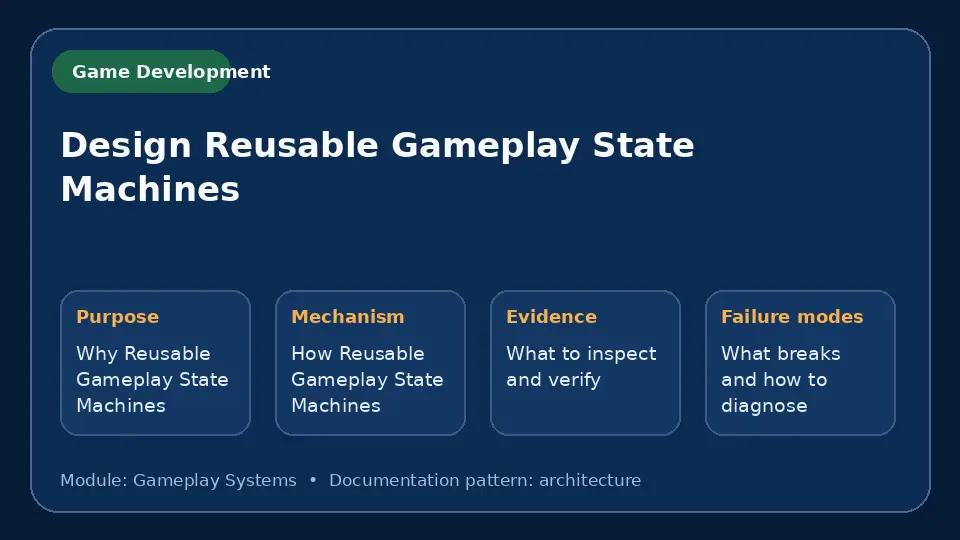 Game Development

Design Reusable Gameplay State Machines

Purpose

Why Reusable Gameplay State Machines

Mechanism

How Reusable Gameplay State Machines

Evidence

What to inspect and verify

Failure modes

What breaks and how to diagnose

Module: Gameplay Systems • Documentation pattern: architecture